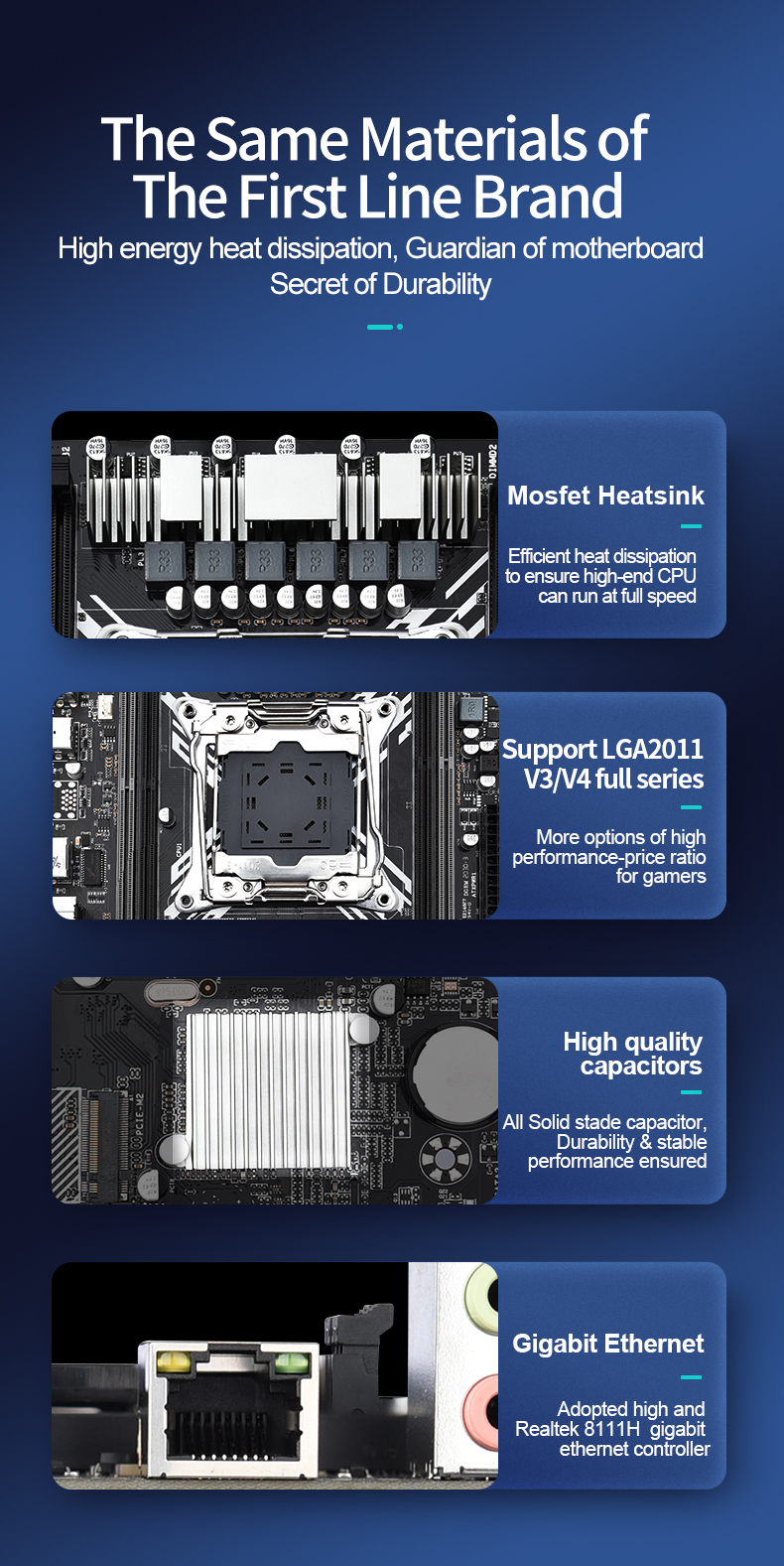 The Same Materials of The First Line Brand

High energy heat dissipation, Guardian of motherboard Secret of Durability

Mosfet Heatsink

Efficient heat dissipation to ensure high-end CPU can run at full speed

Support LGA2011 V3/V4 full series

More options of high performance-price ratio for gamers

High quality capacitors

All Solid stade capacitor, Durability & stable performance ensured

Gigabit Ethernet

Adopted high and Realtek 8111H gigabit ethernet controller