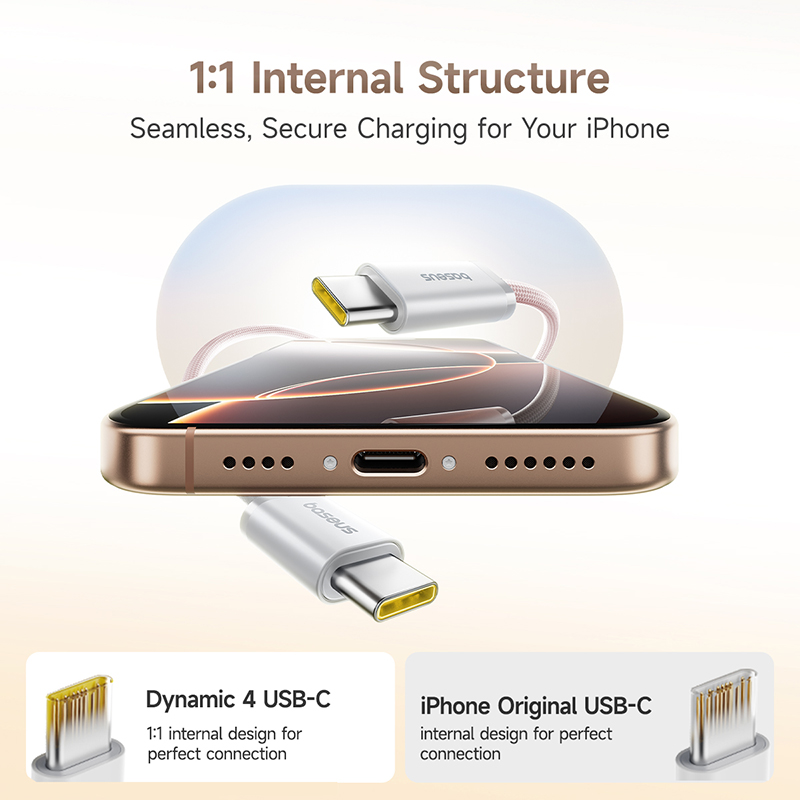 1:1 Internal Structure
Seamless, Secure Charging for Your iPhone

baseus

baseus

Dynamic 4 USB-C
1:1 internal design for perfect connection

iPhone Original USB-C
internal design for perfect connection